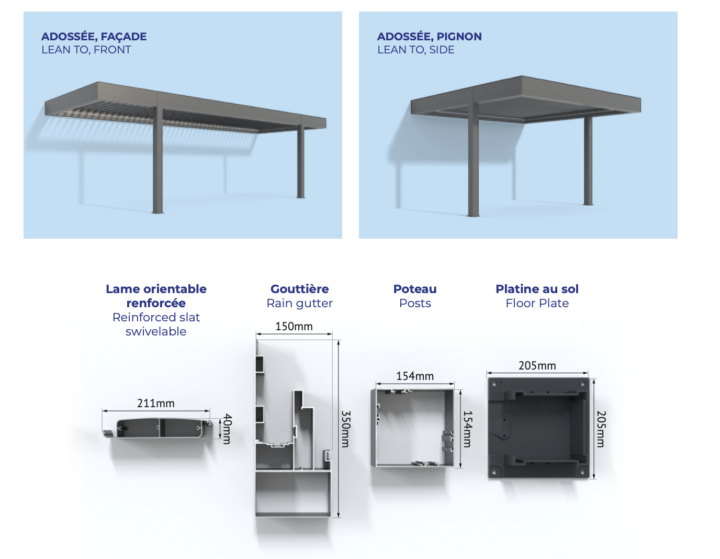 ADOSSÉE, FAÇADE
LEAN TO, FRONT

ADOSSÉE, PIGNON
LEAN TO, SIDE

Lame orientable renforcée
Reinforced slat swivelable

211mm

40mm

Gouttière
Rain gutter

150mm

350mm

Poteau
Posts

154mm

154mm

Platine au sol
Floor Plate

205mm

205mm